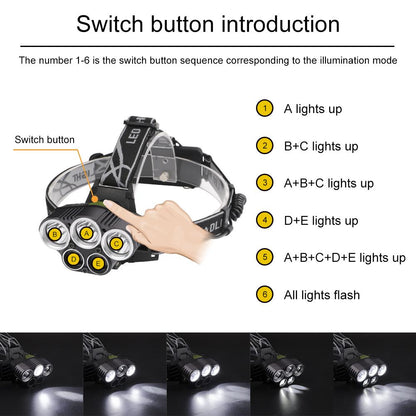 Switch button introduction

The number 1-6 is the switch button sequence corresponding to the illumination mode

Switch button

LED

B A C D E

1 A lights up

2 B+C lights up

3 A+B+C lights up

4 D+E lights up

5 A+B+C+D+E lights up

6 All lights flash